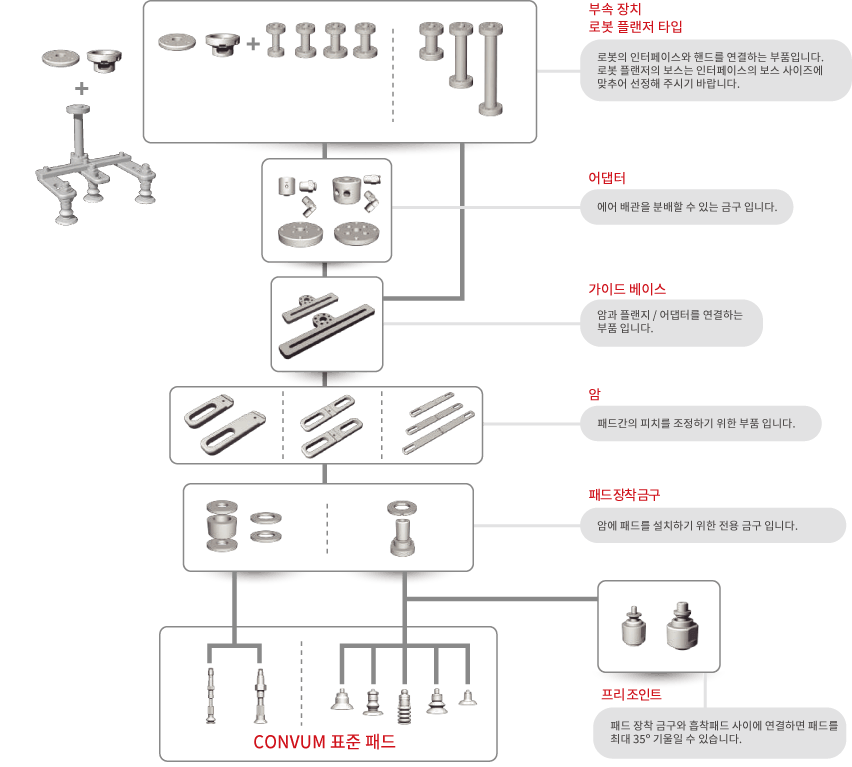 부속 장치
로봇 플랜저 타입

로봇의 인터페이스와 핸드를 연결하는 부품입니다. 로봇 플랜저의 보스는 인터페이스의 보스 사이즈에 맞추어 선정해 주시기 바랍니다.

어댑터

에어 배관을 분배할 수 있는 금구 입니다.

가이드 베이스

암과 플랜지 / 어댑터를 연결하는 부품 입니다.

암

패드간의 피치를 조정하기 위한 부품 입니다.

패드 장착 금구

암에 패드를 설치하기 위한 전용 금구 입니다.

프리 조인트

패드 장착 금구와 흡착패드 사이에 연결하면 패드를 최대 35° 기울일 수 있습니다.

CONVUM 표준 패드